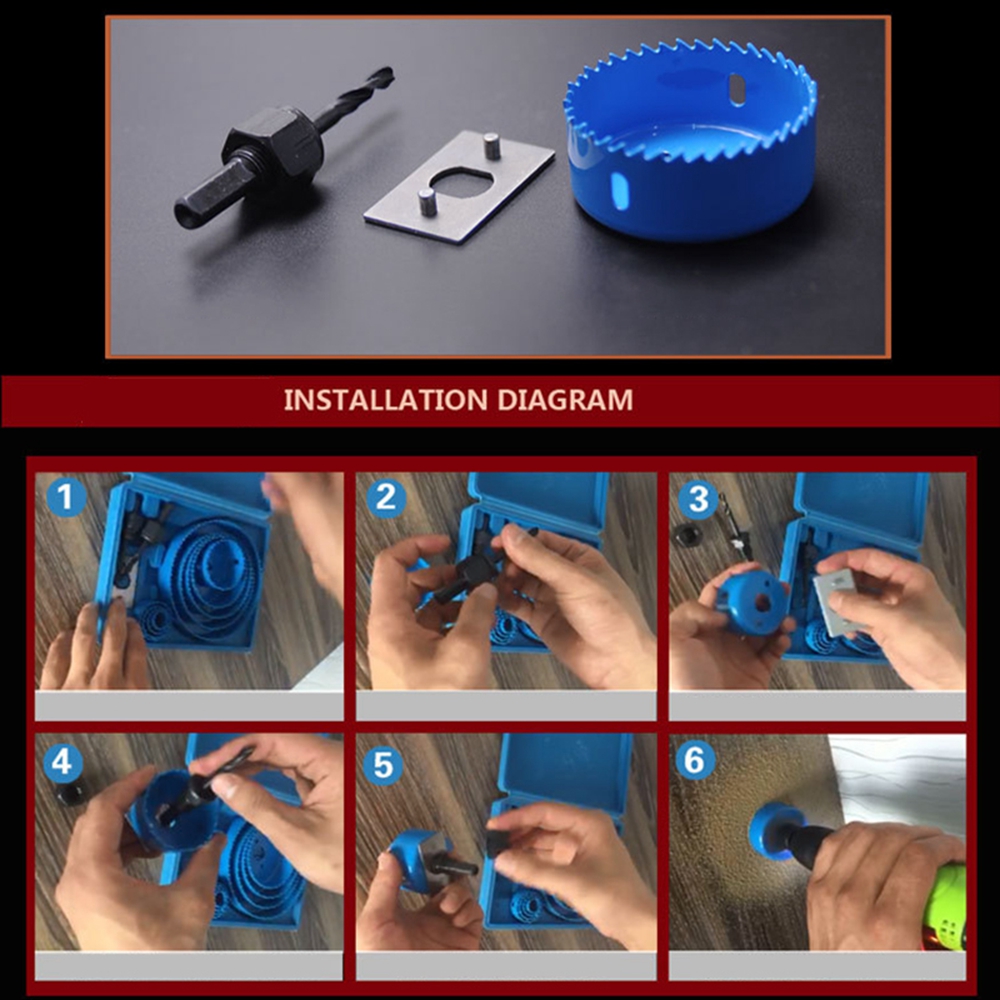 INSTALLATION DIAGRAM

1

2

3

4

5

6