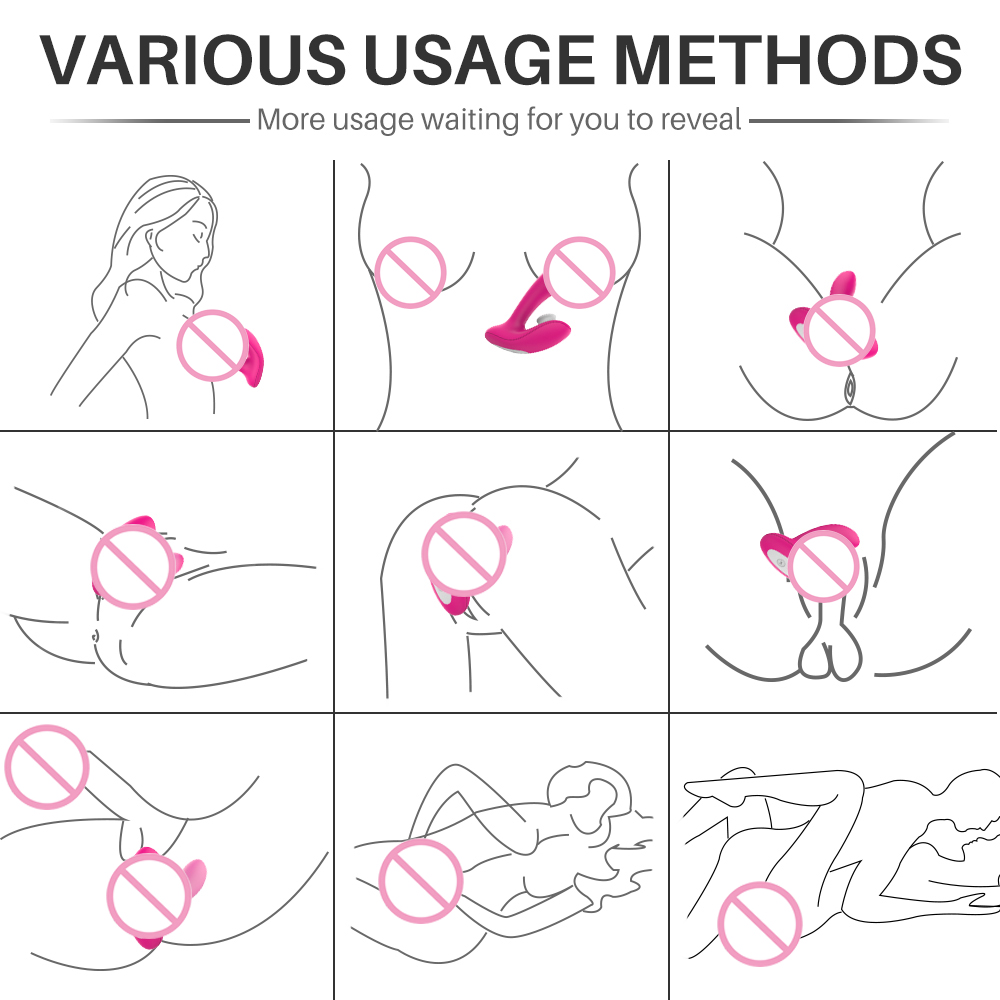 VARIOUS USAGE METHODS

More usage waiting for you to reveal