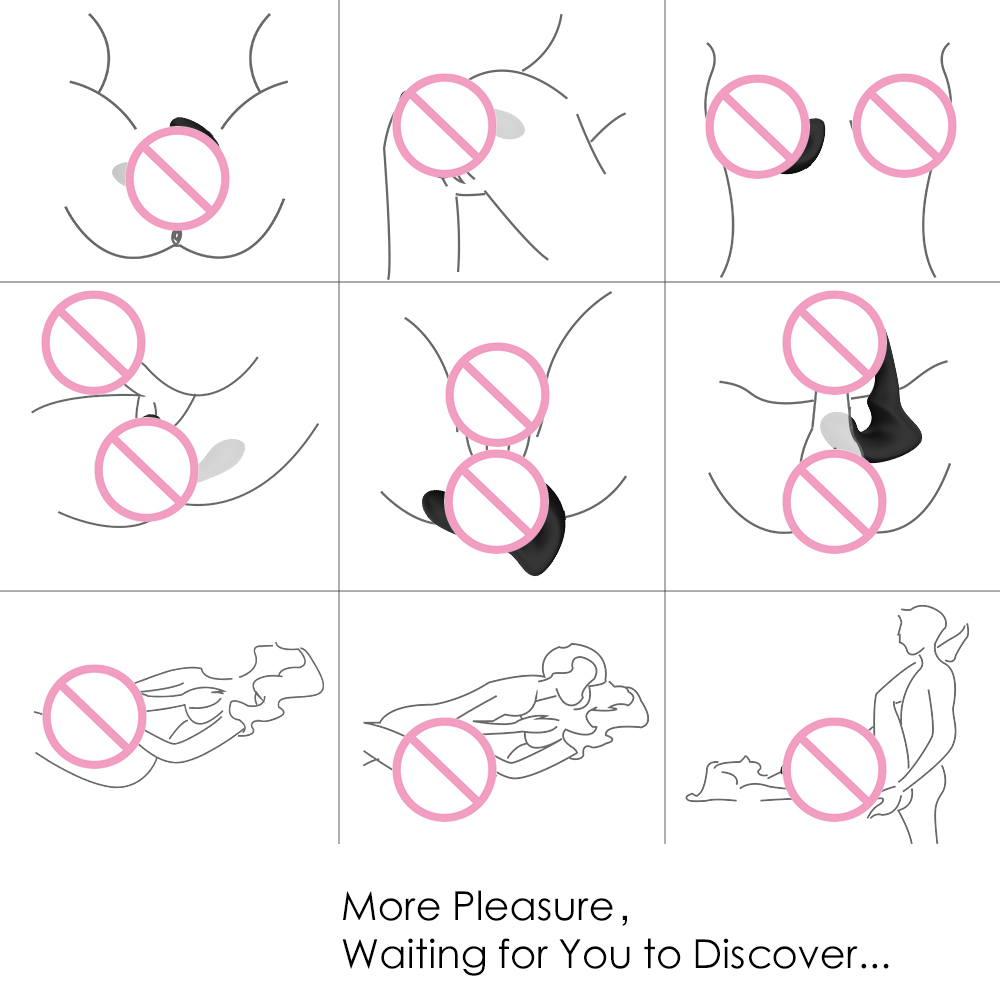 More Pleasure,
Waiting for You to Discover...