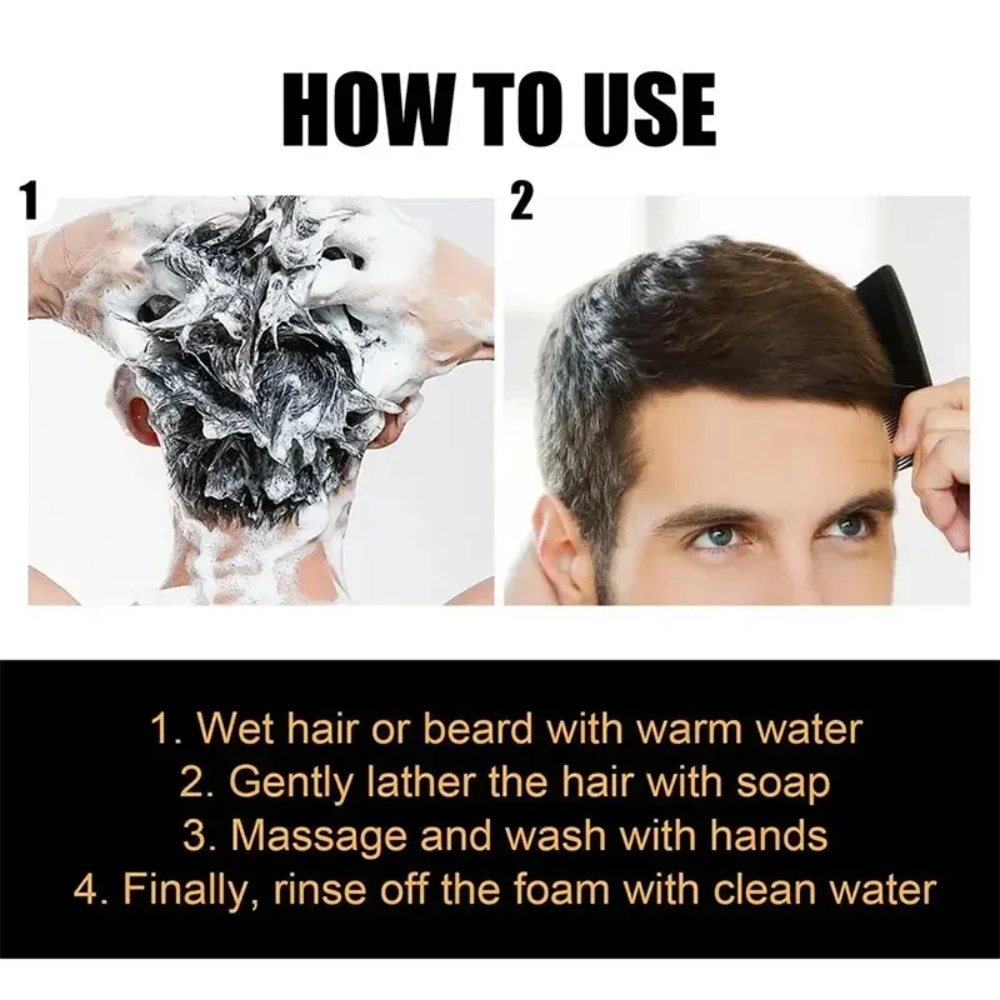 HOW TO USE

1

2

1. Wet hair or beard with warm water
2. Gently lather the hair with soap
3. Massage and wash with hands
4. Finally, rinse off the foam with clean water